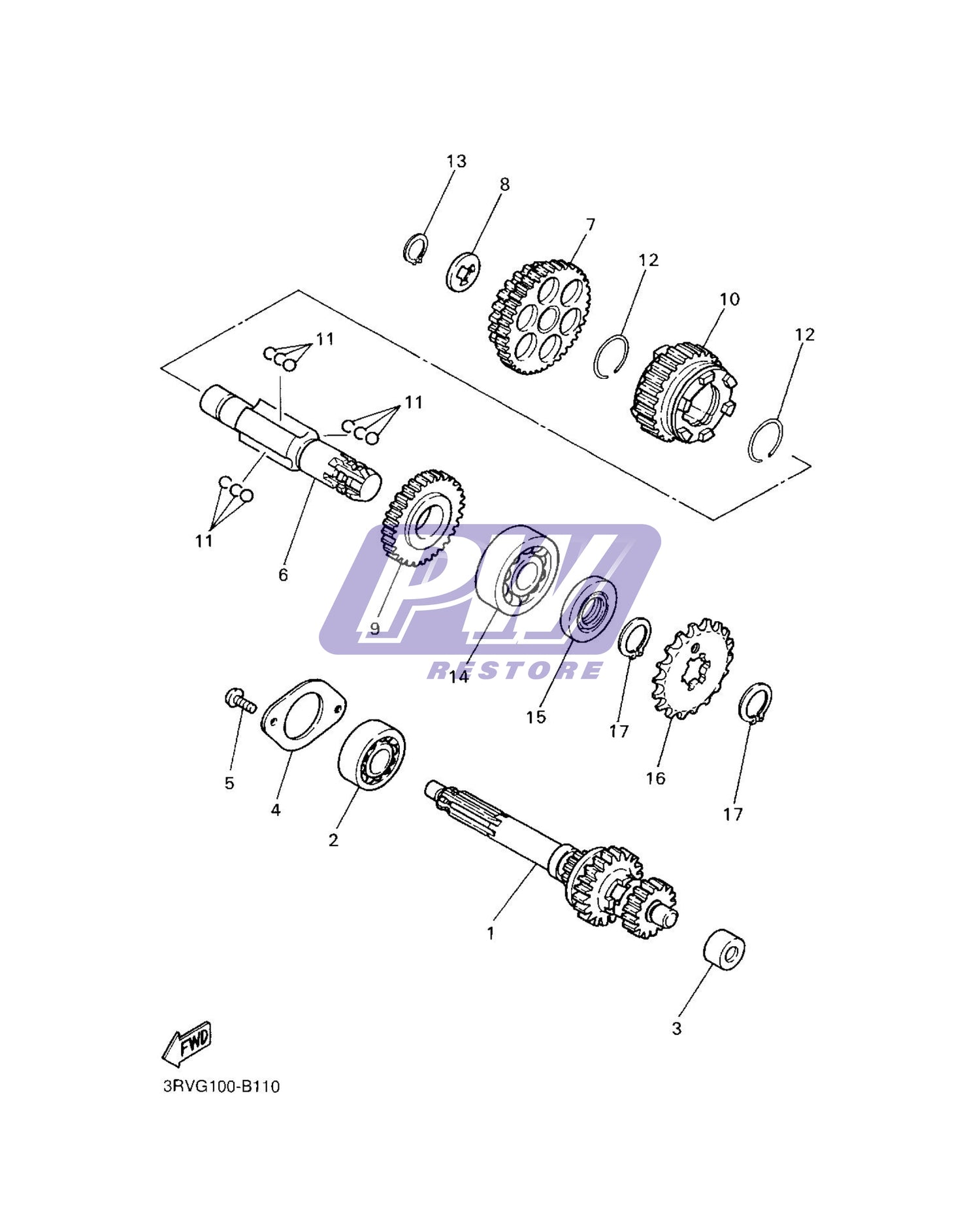 13
8
7
12
10
12
11
11
11
6
9
PW
RESTORE
14
15
17
16
17
5
4
2
1
3
FWD
3RVG100-B110